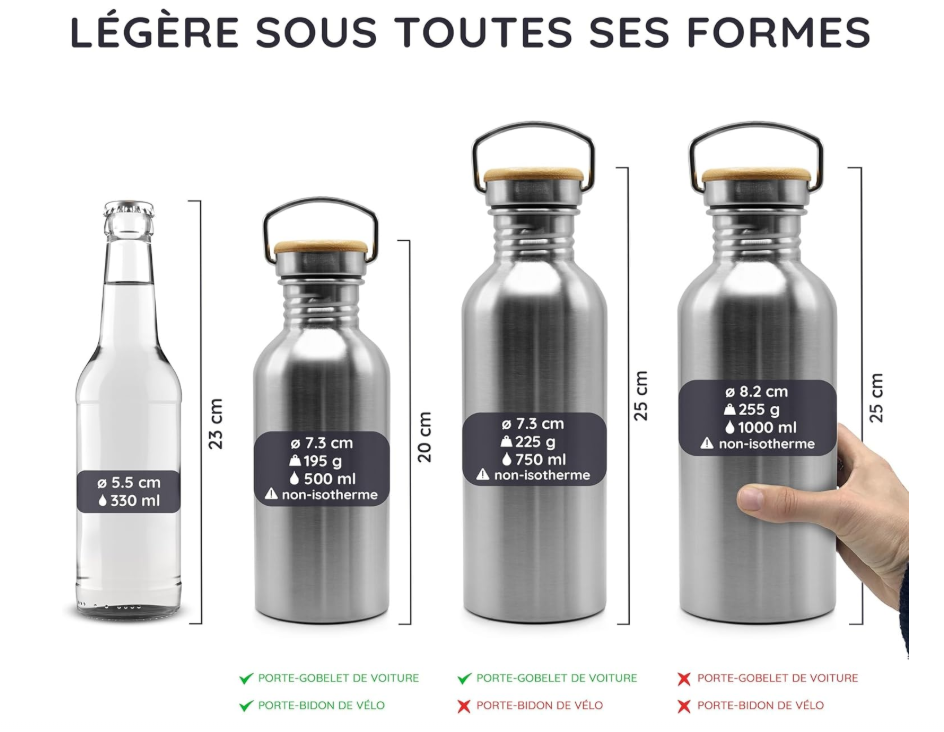 LÉGÈRE SOUS TOUTES SES FORMES

ø 5.5 cm
330 ml

23 cm

ø 7.3 cm
195 g
500 ml
non-isotherme

20 cm

ø 7.3 cm
225 g
750 ml
non-isotherme

25 cm

ø 8.2 cm
255 g
1000 ml
non-isotherme

25 cm

PORTE-GOBELET DE VOITURE
PORTE-BIDON DE VÉLO

PORTE-GOBELET DE VOITURE
PORTE-BIDON DE VÉLO

PORTE-GOBELET DE VOITURE
PORTE-BIDON DE VÉLO